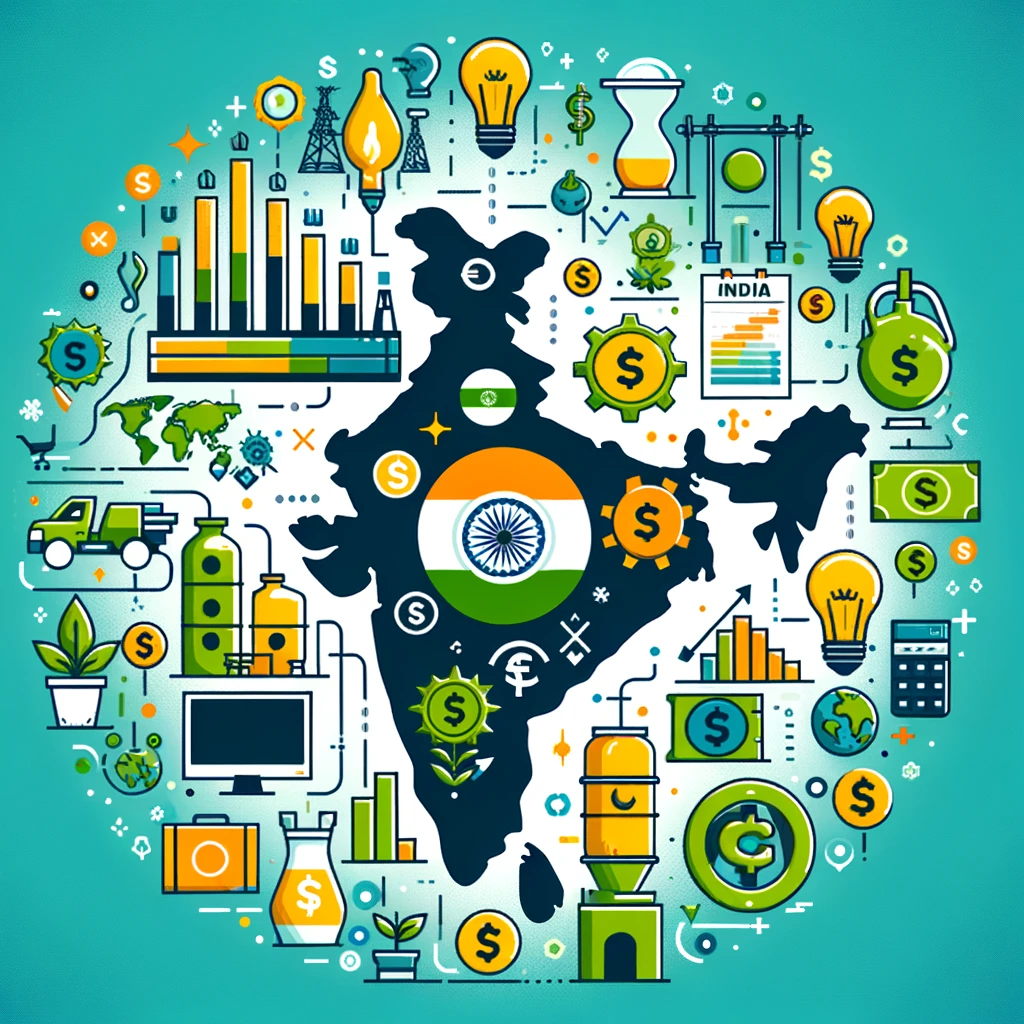 INDIA